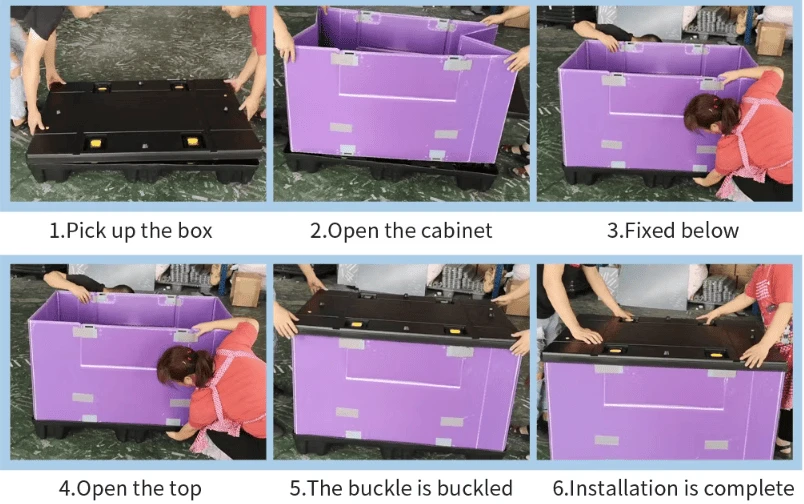 1.Pick up the box

2.Open the cabinet

3.Fixed below

4.Open the top

5.The buckle is buckled

6.Installation is complete